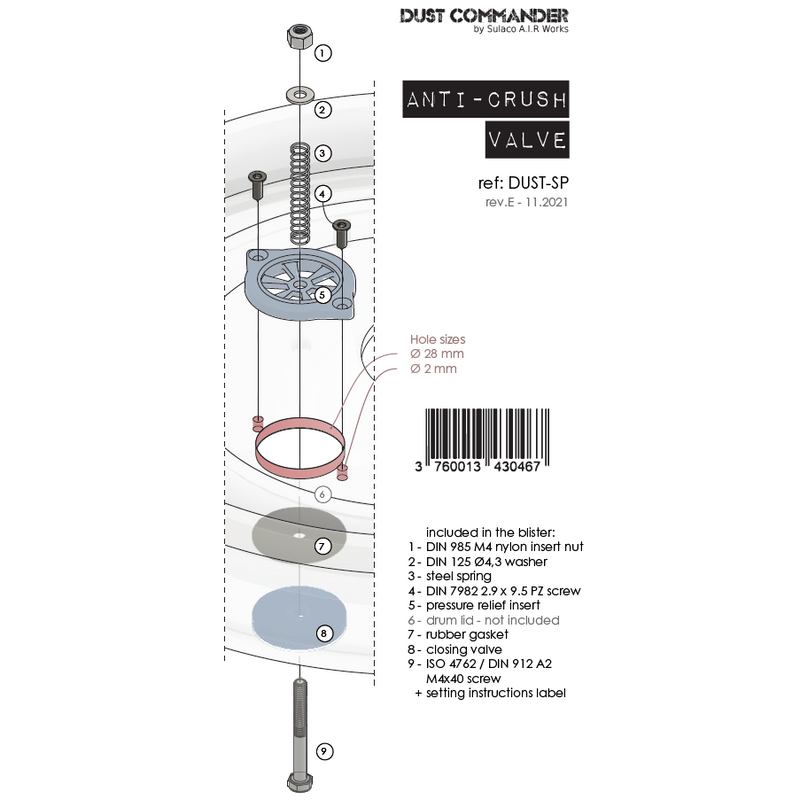 DUST COMMANDER
by Sulaco A.I.R Works

ANTI-CRUSH
VALVE

ref: DUST-SP
rev.E - 11.2021

1
2
3
4
5

Hole sizes
Ø 28 mm
Ø 2 mm

3 760013 430467

6
7
8
9

included in the blister:
1 - DIN 985 M4 nylon insert nut
2 - DIN 125 Ø4,3 washer
3 - steel spring
4 - DIN 7982 2.9 x 9.5 PZ screw
5 - pressure relief insert
6 - drum lid - not included
7 - rubber gasket
8 - closing valve
9 - ISO 4762 / DIN 912 A2 M4x40 screw
+ setting instructions label